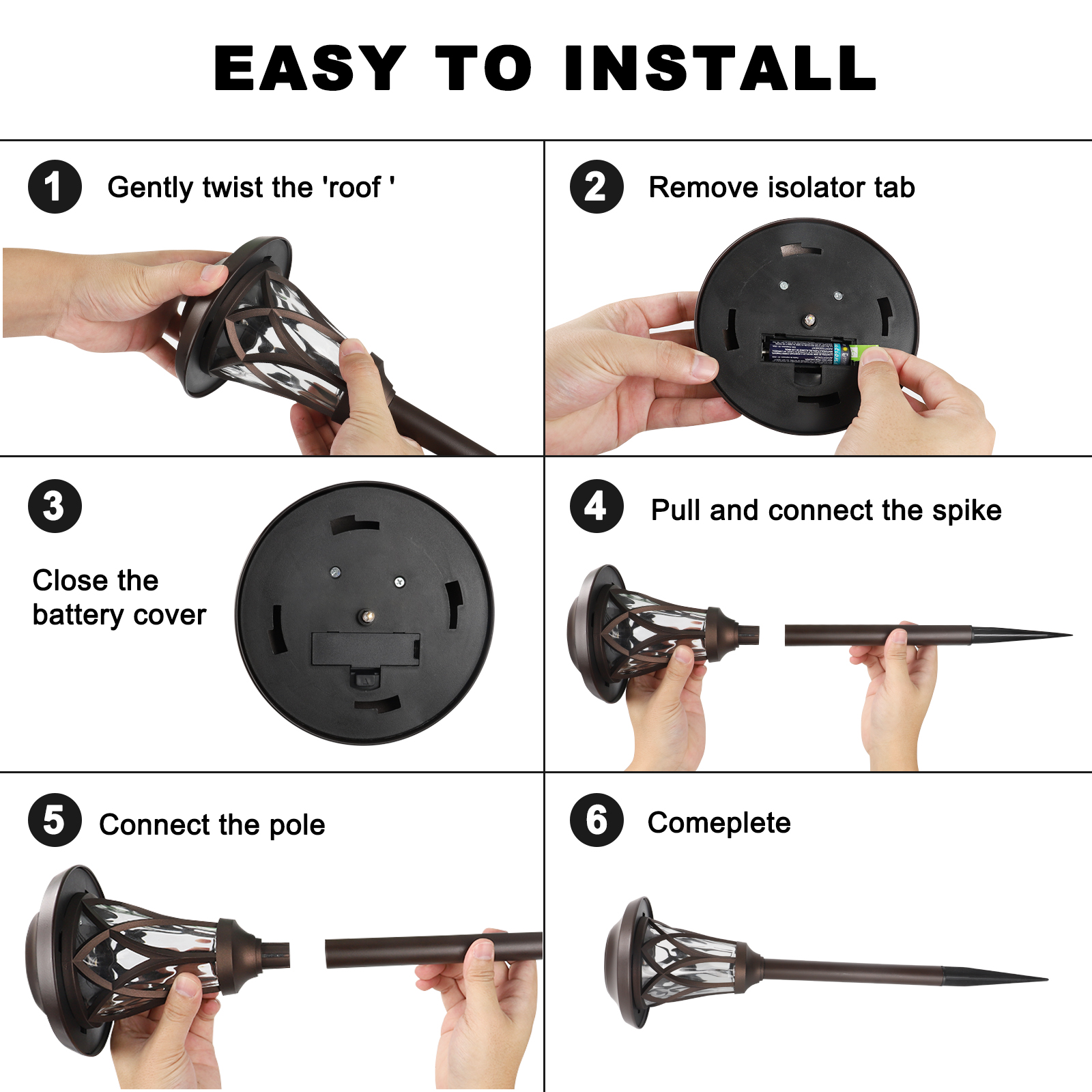 EASY TO INSTALL

1 Gently twist the 'roof '

2 Remove isolator tab

3

Close the battery cover

4 Pull and connect the spike

5 Connect the pole

6 Comeplete